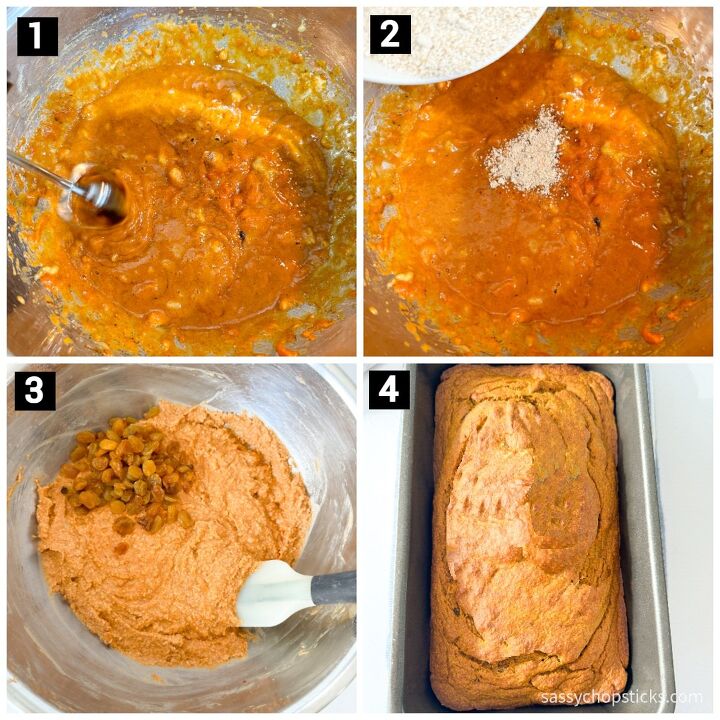 1
2
3
4
sassychopsticks.com