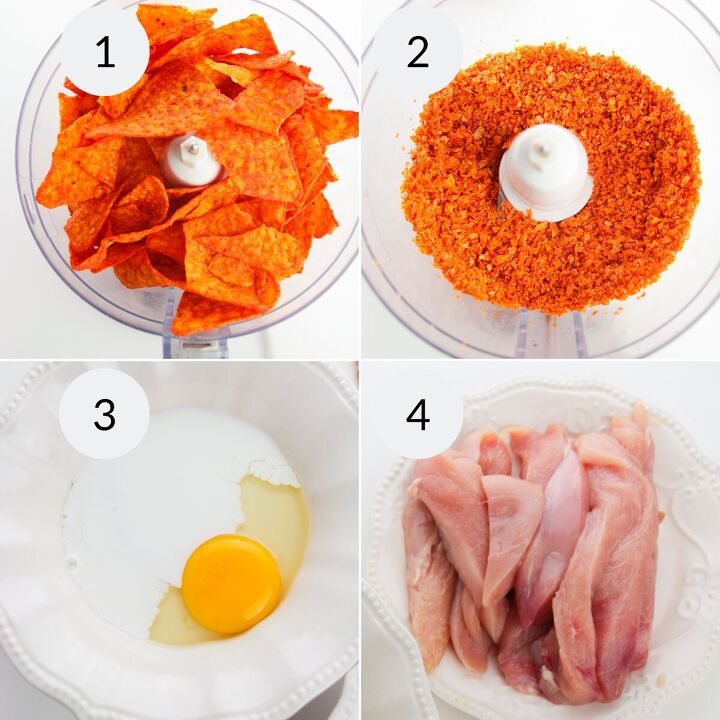 1

2

3

4