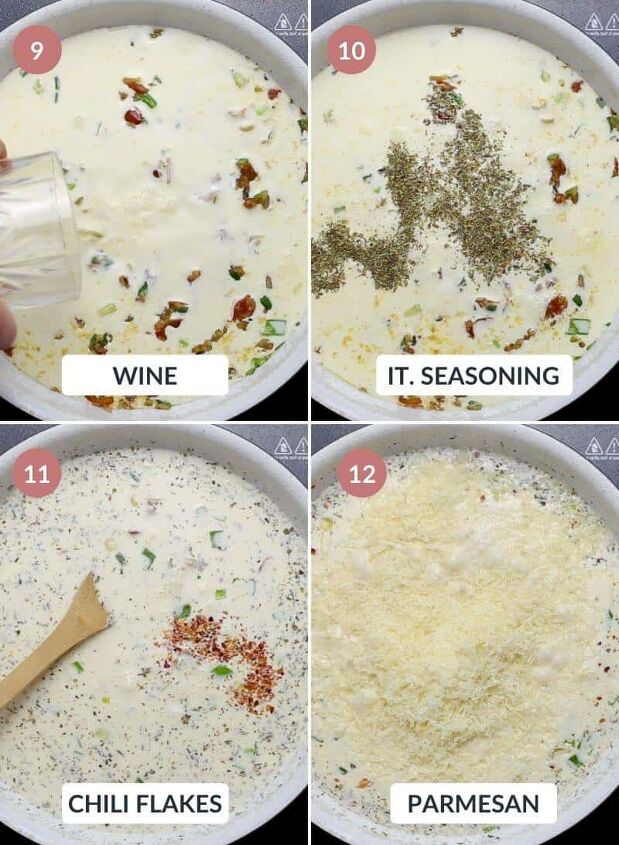 9

WINE

10

IT. SEASONING

11

CHILI FLAKES

12

PARMESAN